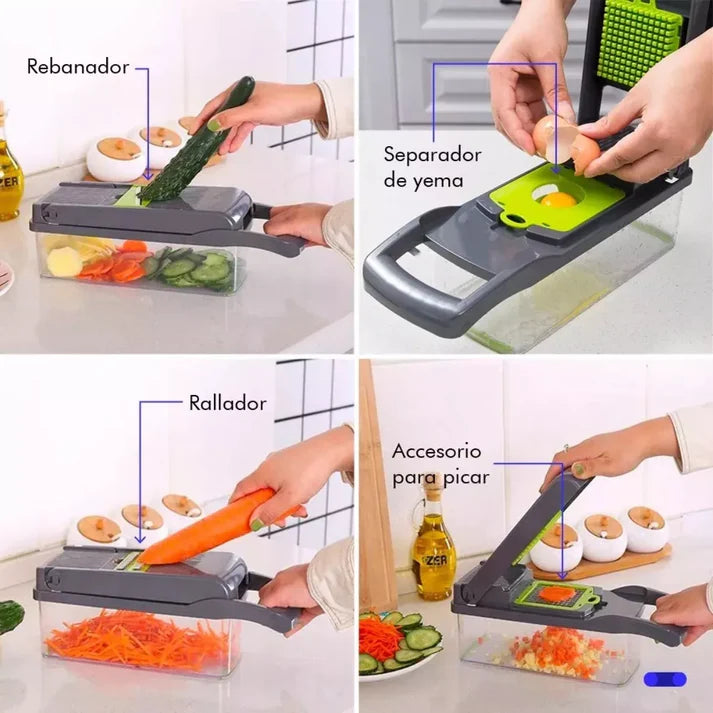 Rebanador

ZER

Separador de yema

Rallador

Accesorio para picar

ZER